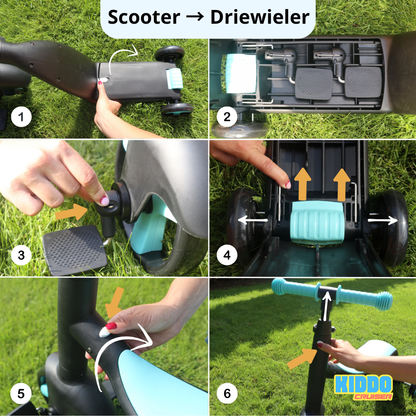 Scooter → Driewieler

1

2

3

4

5

6

KIDDO
CRUISER